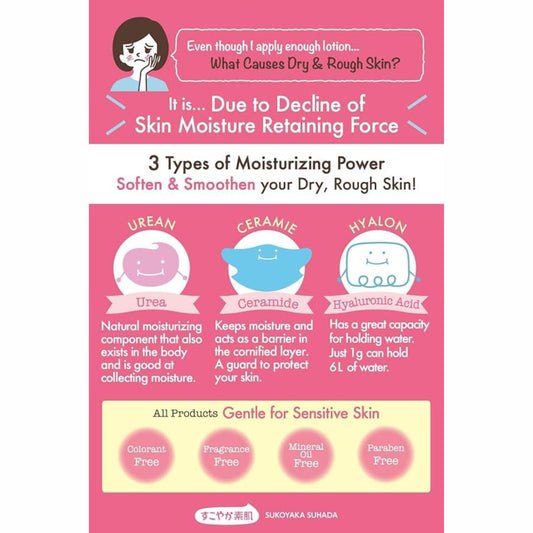 Even though I apply enough lotion...
What Causes Dry & Rough Skin?

It is... Due to Decline of Skin Moisture Retaining Force

3 Types of Moisturizing Power
Soften & Smoothen your Dry, Rough Skin!

UREAN
Urea
Natural moisturizing component that also exists in the body and is good at collecting moisture.

CERAMIE
Ceramide
Keeps moisture and acts as a barrier in the cornified layer. A guard to protect your skin.

HYALON
Hyaluronic Acid
Has a great capacity for holding water. Just 1g can hold 6L of water.

All Products Gentle for Sensitive Skin

Colorant Free
Fragrance Free
Mineral Oil Free
Paraben Free

すこやか素肌 SUKOYAKA SUHADA