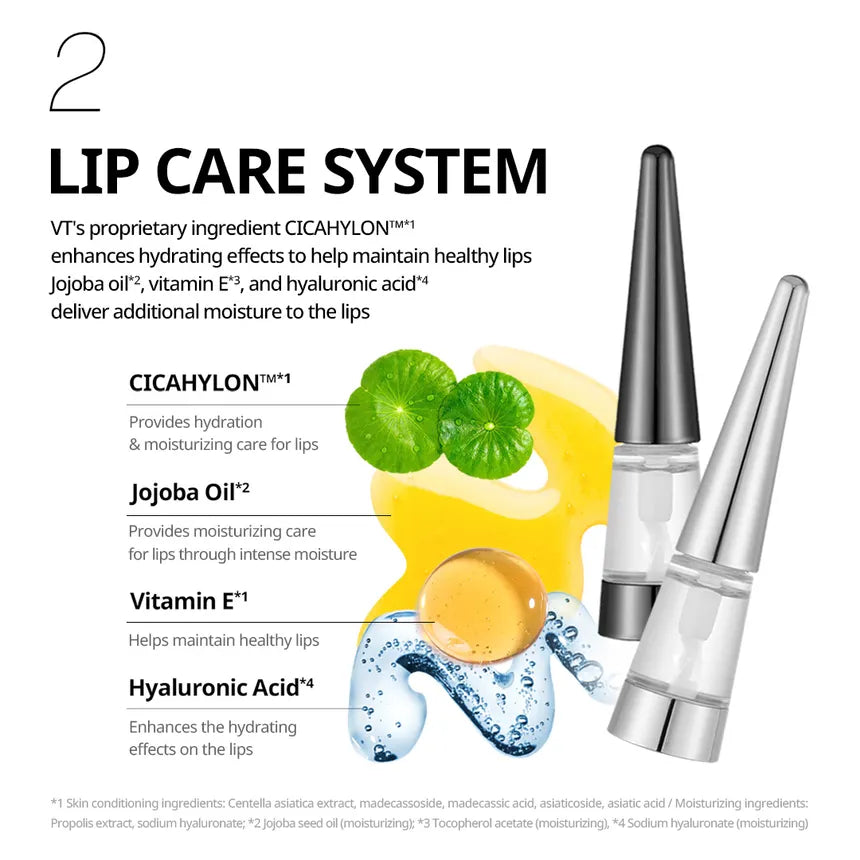 2

LIP CARE SYSTEM

VT's proprietary ingredient CICAHYLON™*1 enhances hydrating effects to help maintain healthy lips Jojoba oil*2, vitamin E*3, and hyaluronic acid*4 deliver additional moisture to the lips

CICAHYLON™*1

Provides hydration & moisturizing care for lips

Jojoba Oil*2

Provides moisturizing care for lips through intense moisture

Vitamin E*1

Helps maintain healthy lips

Hyaluronic Acid*4

Enhances the hydrating effects on the lips

*1 Skin conditioning ingredients: Centella asiatica extract, madecassoside, madecassic acid, asiaticoside, asiatic acid / Moisturizing ingredients: Propolis extract, sodium hyaluronate; *2 Jojoba seed oil (moisturizing); *3 Tocopherol acetate (moisturizing), *4 Sodium hyaluronate (moisturizing)