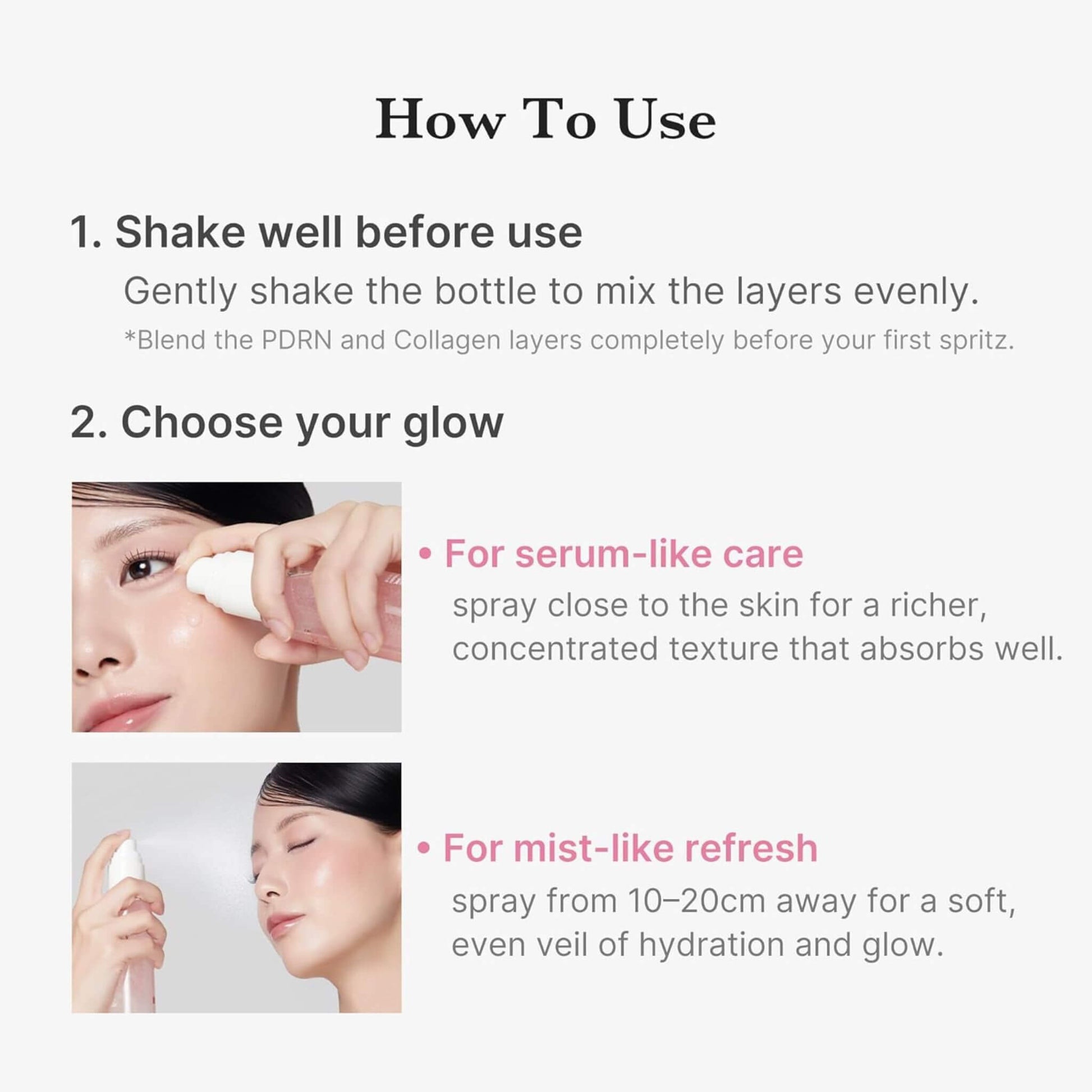 How To Use

1. Shake well before use

Gently shake the bottle to mix the layers evenly.

*Blend the PDRN and Collagen layers completely before your first spritz.

2. Choose your glow

• For serum-like care

spray close to the skin for a richer, concentrated texture that absorbs well.

• For mist-like refresh

spray from 10–20cm away for a soft, even veil of hydration and glow.