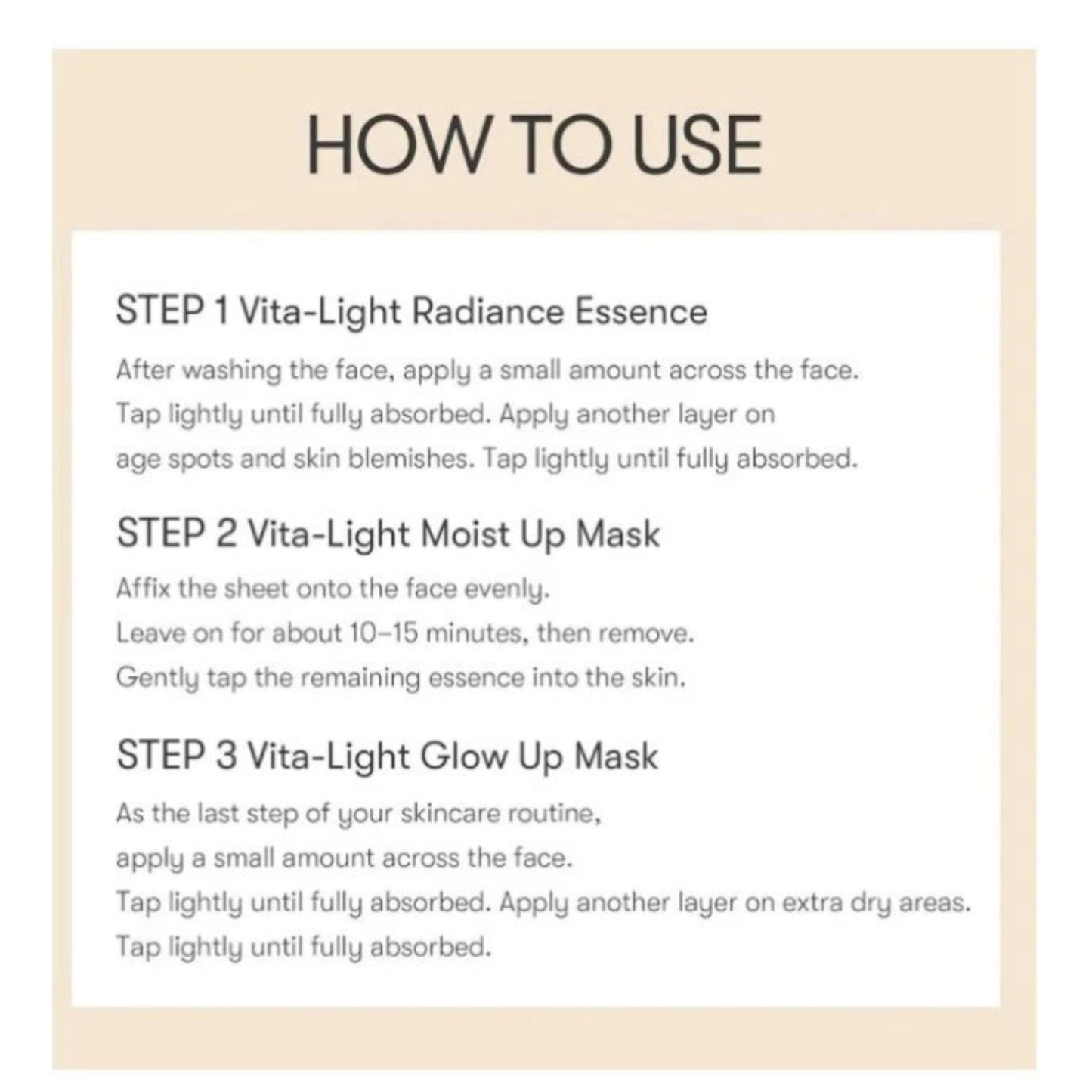 HOW TO USE

STEP 1 Vita-Light Radiance Essence

After washing the face, apply a small amount across the face. Tap lightly until fully absorbed. Apply another layer on age spots and skin blemishes. Tap lightly until fully absorbed.

STEP 2 Vita-Light Moist Up Mask

Affix the sheet onto the face evenly. Leave on for about 10–15 minutes, then remove. Gently tap the remaining essence into the skin.

STEP 3 Vita-Light Glow Up Mask

As the last step of your skincare routine, apply a small amount across the face. Tap lightly until fully absorbed. Apply another layer on extra dry areas. Tap lightly until fully absorbed.