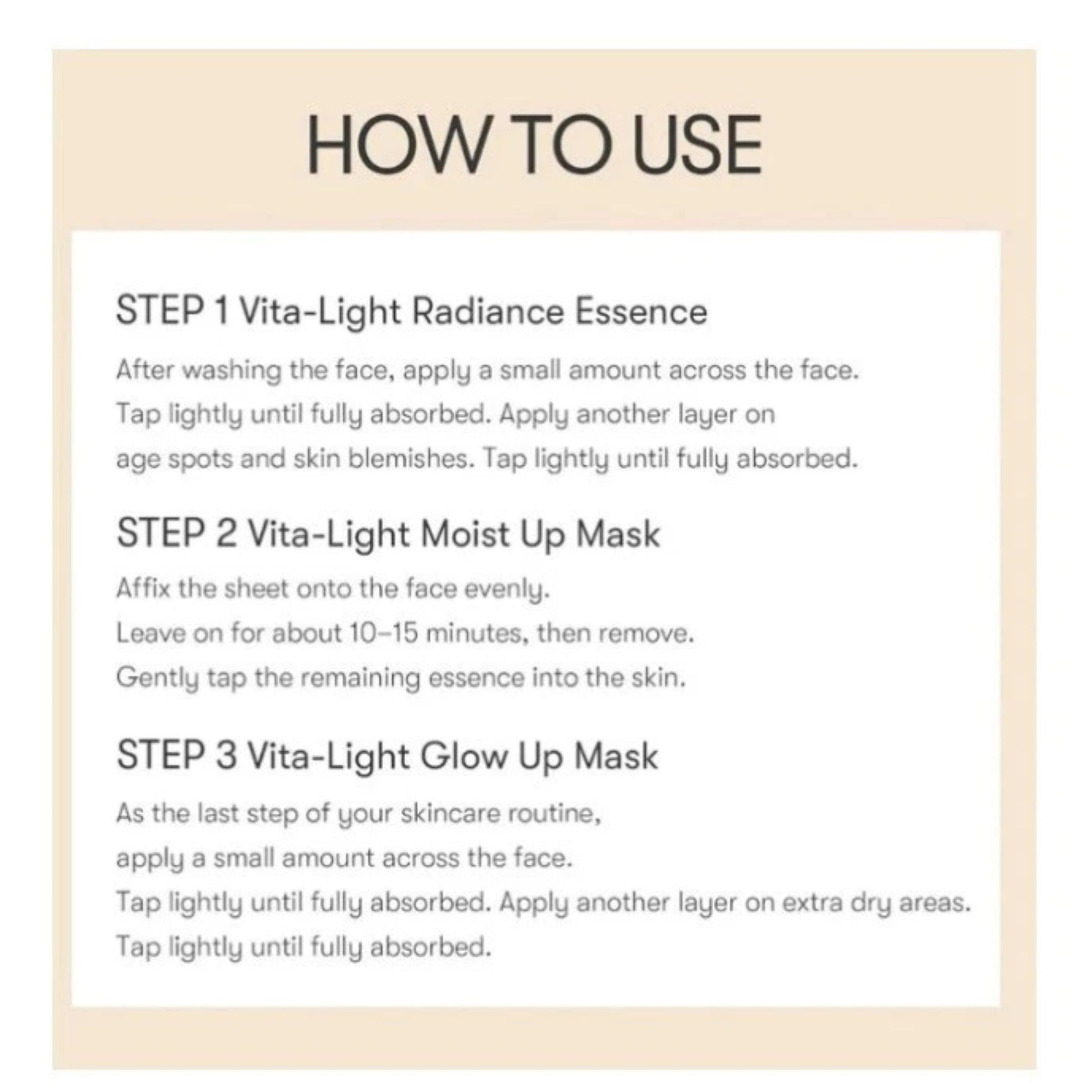 HOW TO USE

STEP 1 Vita-Light Radiance Essence

After washing the face, apply a small amount across the face. Tap lightly until fully absorbed. Apply another layer on age spots and skin blemishes. Tap lightly until fully absorbed.

STEP 2 Vita-Light Moist Up Mask

Affix the sheet onto the face evenly.
Leave on for about 10–15 minutes, then remove.
Gently tap the remaining essence into the skin.

STEP 3 Vita-Light Glow Up Mask

As the last step of your skincare routine, apply a small amount across the face.
Tap lightly until fully absorbed. Apply another layer on extra dry areas.
Tap lightly until fully absorbed.